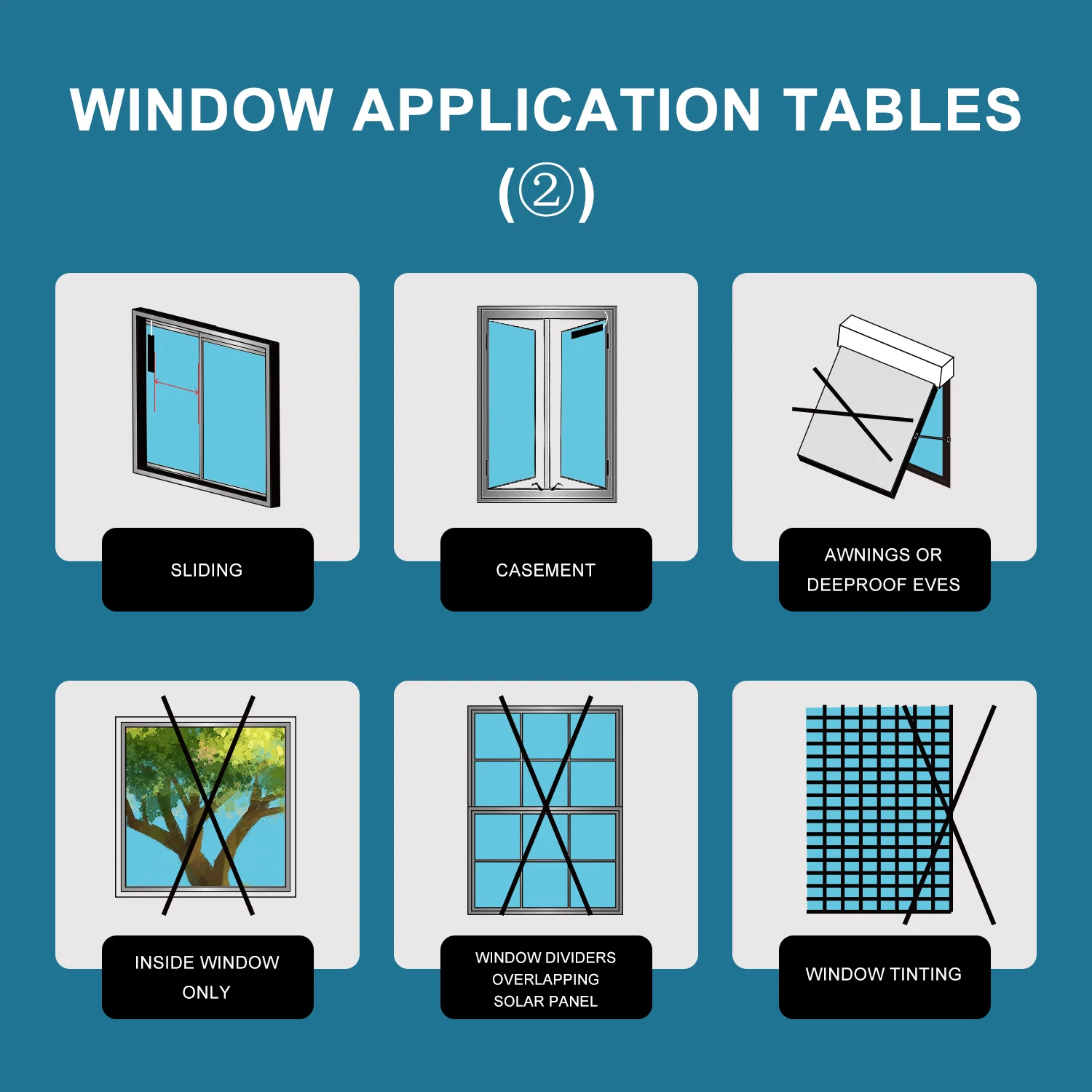 WINDOW APPLICATION TABLES (②)

SLIDING

CASEMENT

AWNINGS OR DEEPROOF EVES

INSIDE WINDOW ONLY

WINDOW DIVIDERS OVERLAPPING SOLAR PANEL

WINDOW TINTING