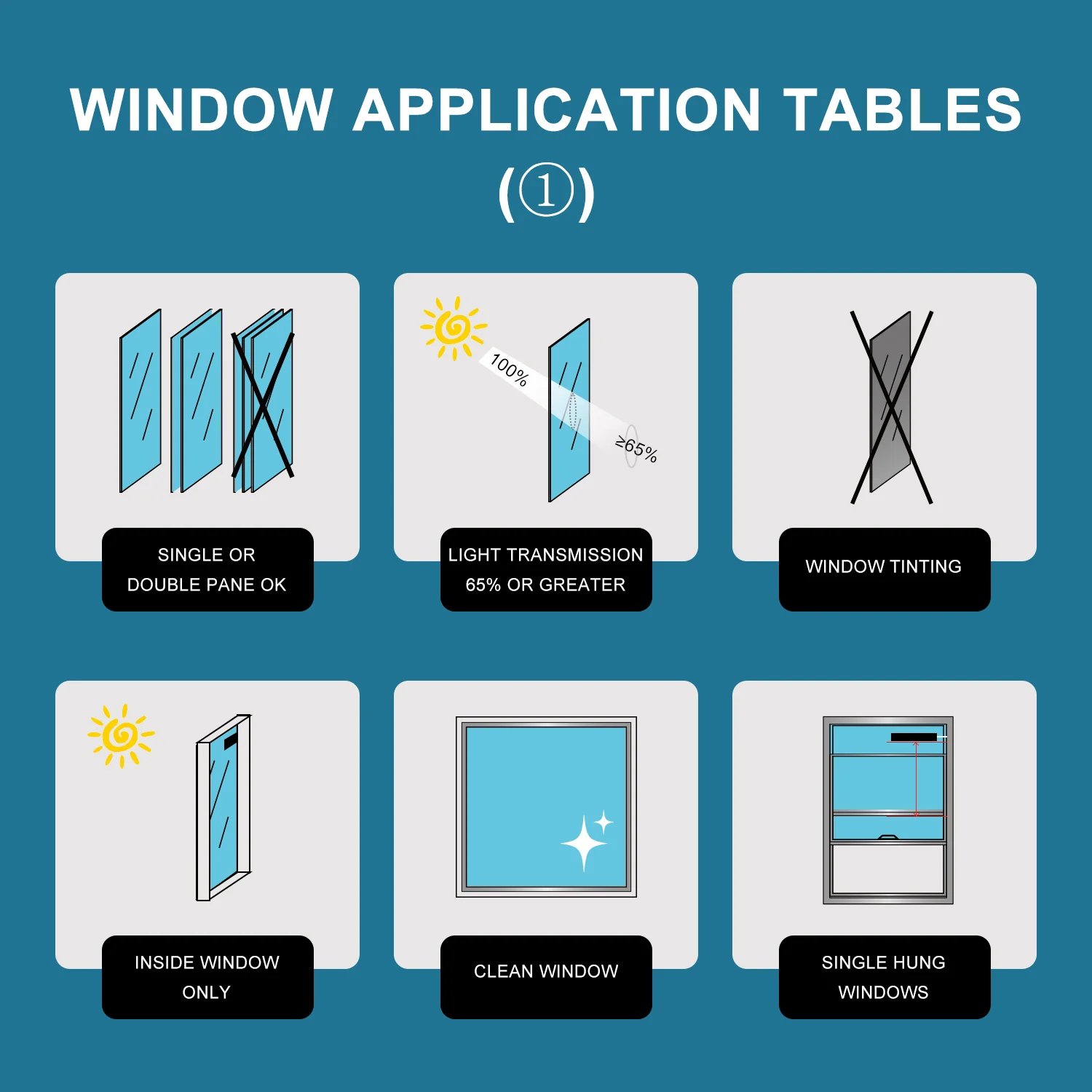 WINDOW APPLICATION TABLES
(①)

SINGLE OR DOUBLE PANE OK

100%
≥65%
LIGHT TRANSMISSION 65% OR GREATER

WINDOW TINTING

INSIDE WINDOW ONLY

CLEAN WINDOW

SINGLE HUNG WINDOWS